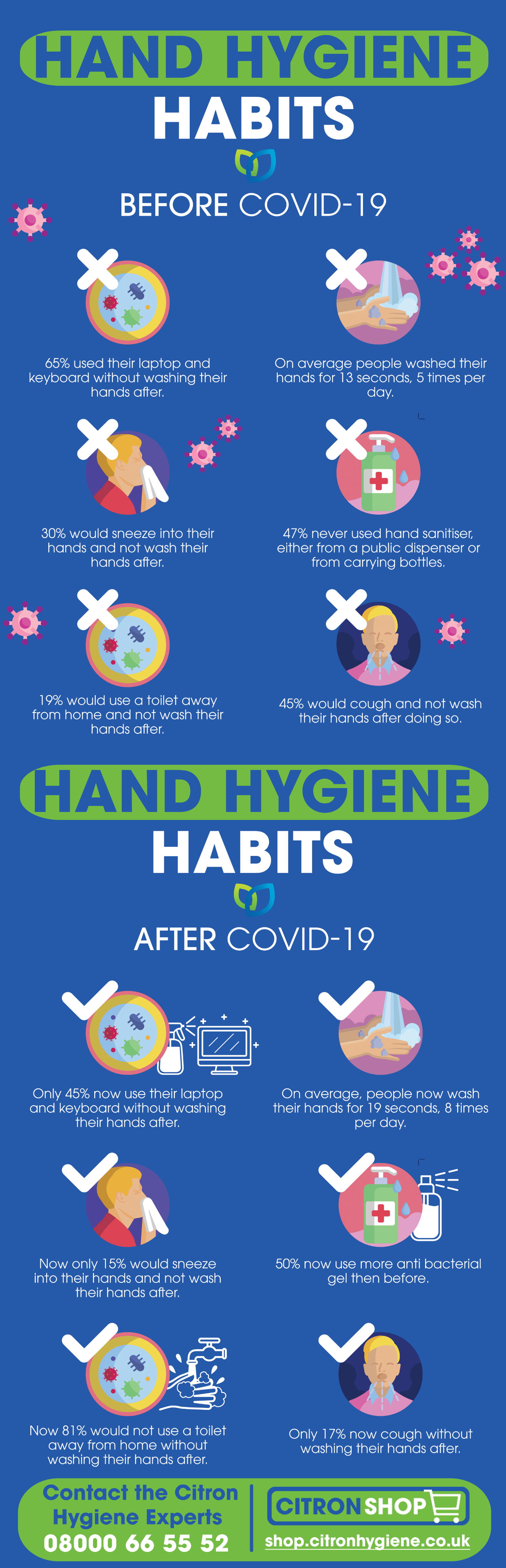 HAND HYGIENE
HABITS

BEFORE COVID-19

65% used their laptop and keyboard without washing their hands after.

On average people washed their hands for 13 seconds, 5 times per day.

30% would sneeze into their hands and not wash their hands after.

47% never used hand sanitiser, either from a public dispenser or from carrying bottles.

19% would use a toilet away from home and not wash their hands after.

45% would cough and not wash their hands after doing so.

HAND HYGIENE
HABITS

AFTER COVID-19

Only 45% now use their laptop and keyboard without washing their hands after.

On average, people now wash their hands for 19 seconds, 8 times per day.

Now only 15% would sneeze into their hands and not wash their hands after.

50% now use more anti bacterial gel then before.

Now 81% would not use a toilet away from home without washing their hands after.

Only 17% now cough without washing their hands after.

Contact the Citron Hygiene Experts
08000 66 55 52

CITRON SHOP
shop.citronhygiene.co.uk